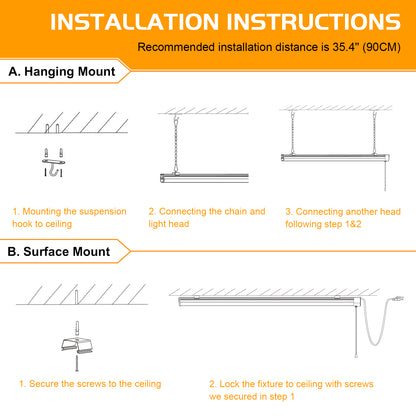 INSTALLATION INSTRUCTIONS

Recommended installation distance is 35.4" (90CM)

A. Hanging Mount

1. Mounting the suspension hook to ceiling

2. Connecting the chain and light head

3. Connecting another head following step 1&2

B. Surface Mount

1. Secure the screws to the ceiling

2. Lock the fixture to ceiling with screws we secured in step 1