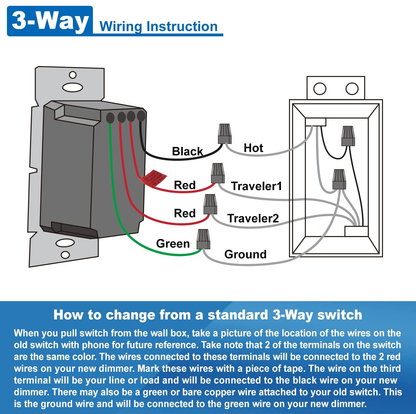 3-Way Wiring Instruction

Black
Hot
Red
Traveler1
Red
Traveler2
Green
Ground

How to change from a standard 3-Way switch

When you pull switch from the wall box, take a picture of the location of the wires on the old switch with phone for future reference. Take note that 2 of the terminals on the switch are the same color. The wires connected to these terminals will be connected to the 2 red wires on your new dimmer. Mark these wires with a piece of tape. The wire on the third terminal will be your line or load and will be connected to the black wire on your new dimmer. There may also be a green or bare copper wire attached to your old switch. This is the ground wire and will be connected to the green wire on your new dimmer.